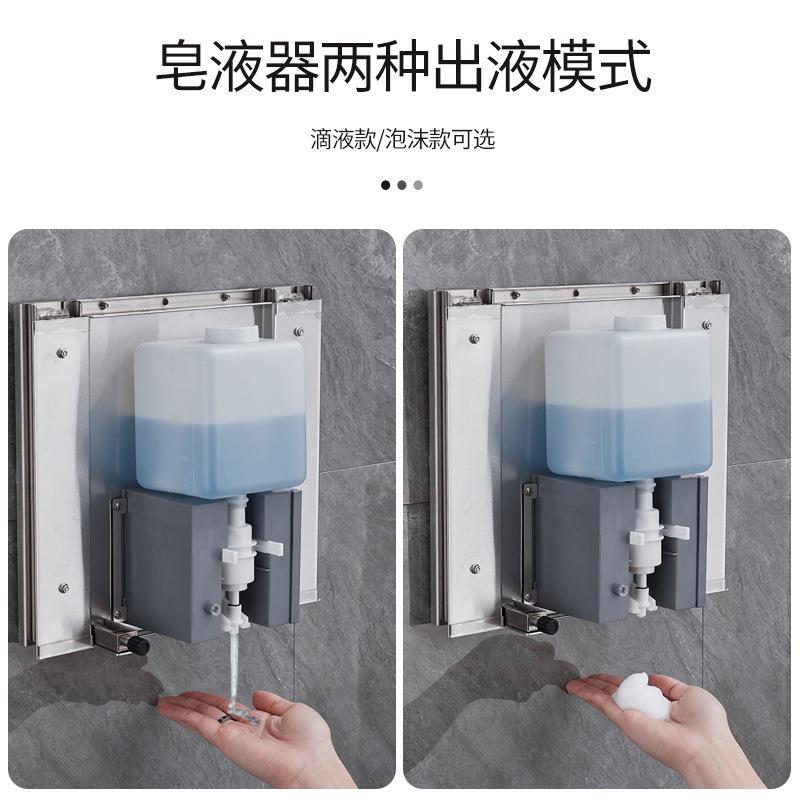 皂液器两种出液模式

滴液款/泡沫款可选