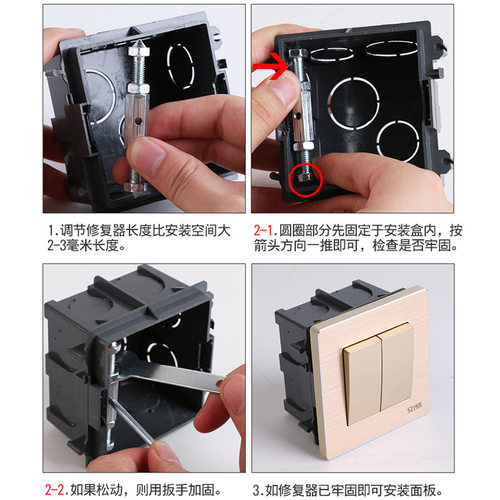 1.调节修复器长度比安装空间大2-3毫米长度。

2-1.圆圈部分先固定于安装盒内，按箭头方向一推即可，检查是否牢固。

SZMR

2-2.如果松动，则用扳手加固。

3.如修复器已牢固即可安装面板。