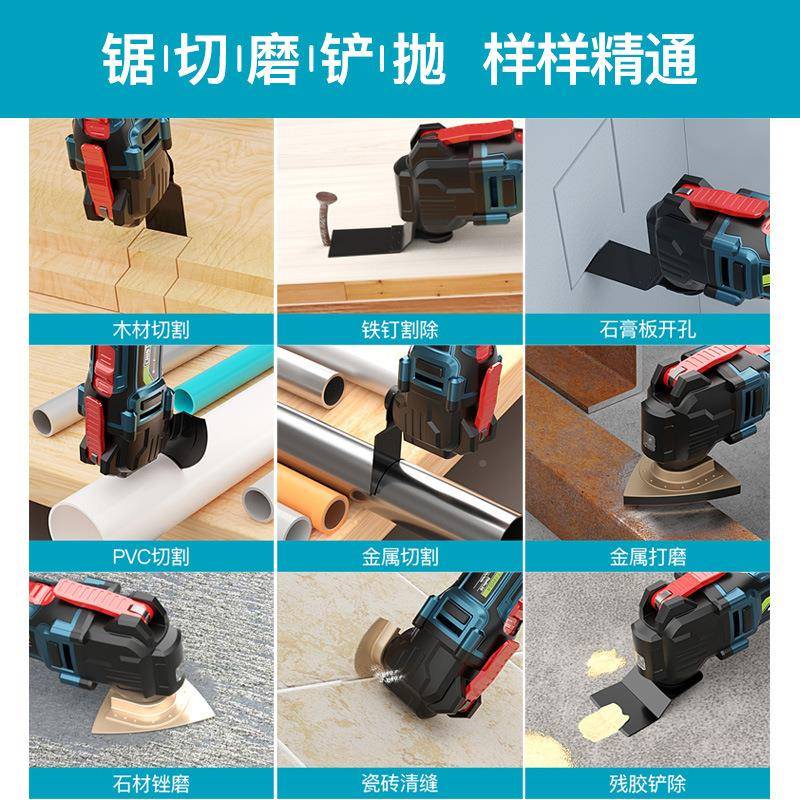 锯|切|磨|铲|抛 样样精通

木材切割

铁钉割除

石膏板开孔

PVC切割

金属切割

金属打磨

石材锉磨

瓷砖清缝

残胶铲除