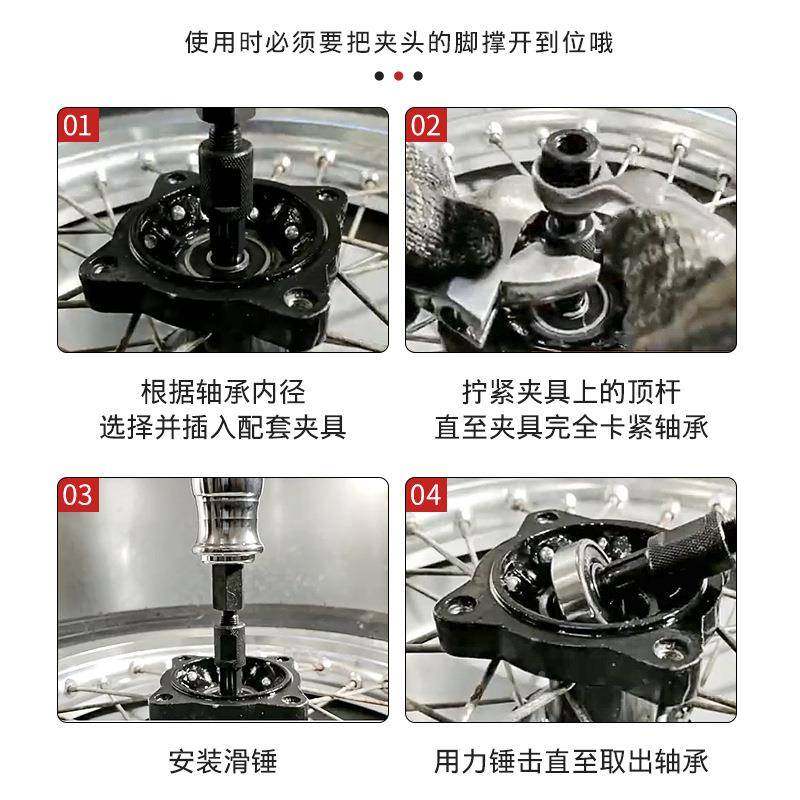 使用时必须要把夹头的脚撑开到位哦

01

根据轴承内径
选择并插入配套夹具

02

拧紧夹具上的顶杆
直至夹具完全卡紧轴承

03

安装滑锤

04

用力锤击直至取出轴承