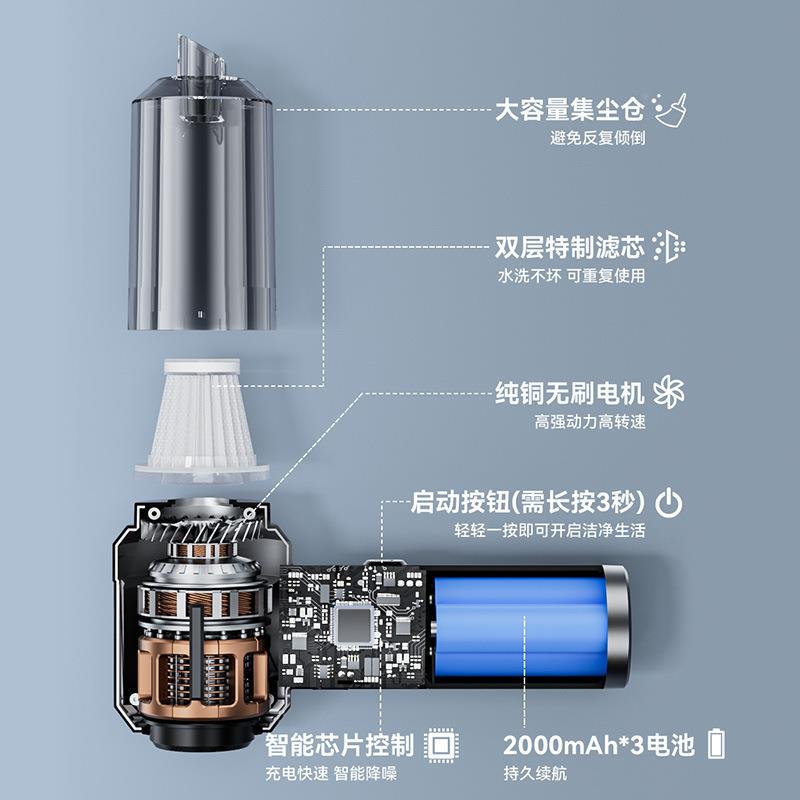 大容量集尘仓
避免反复倾倒

双层特制滤芯
水洗不坏 可重复使用

纯铜无刷电机
高强动力高转速

启动按钮(需长按3秒)
轻轻一按即可开启洁净生活

智能芯片控制
充电快速 智能降噪

2000mAh*3电池
持久续航