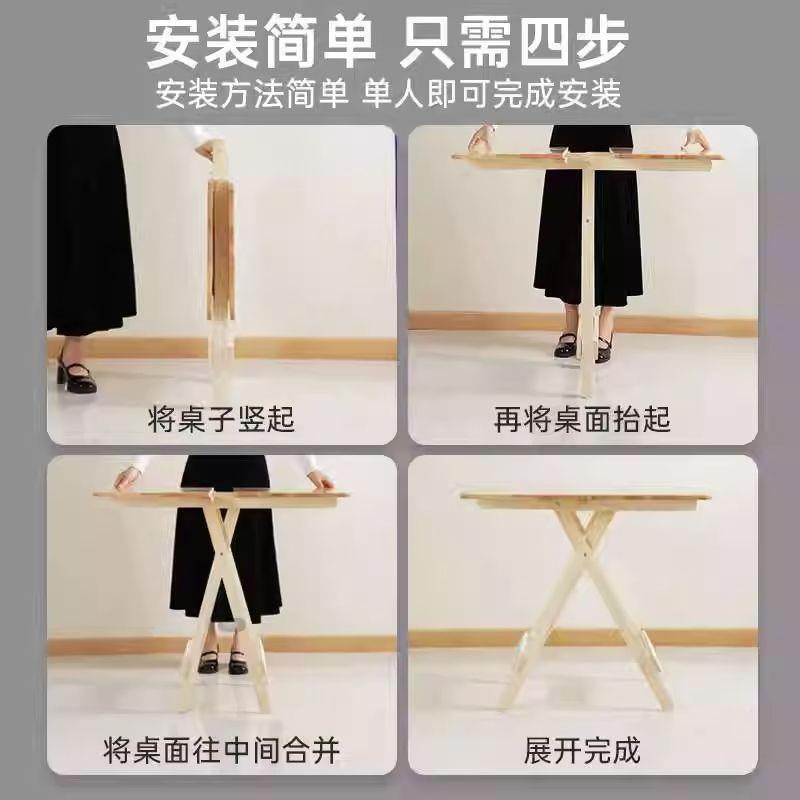 安装简单 只需四步
安装方法简单 单人即可完成安装

将桌子竖起

再将桌面抬起

将桌面往中间合并

展开完成