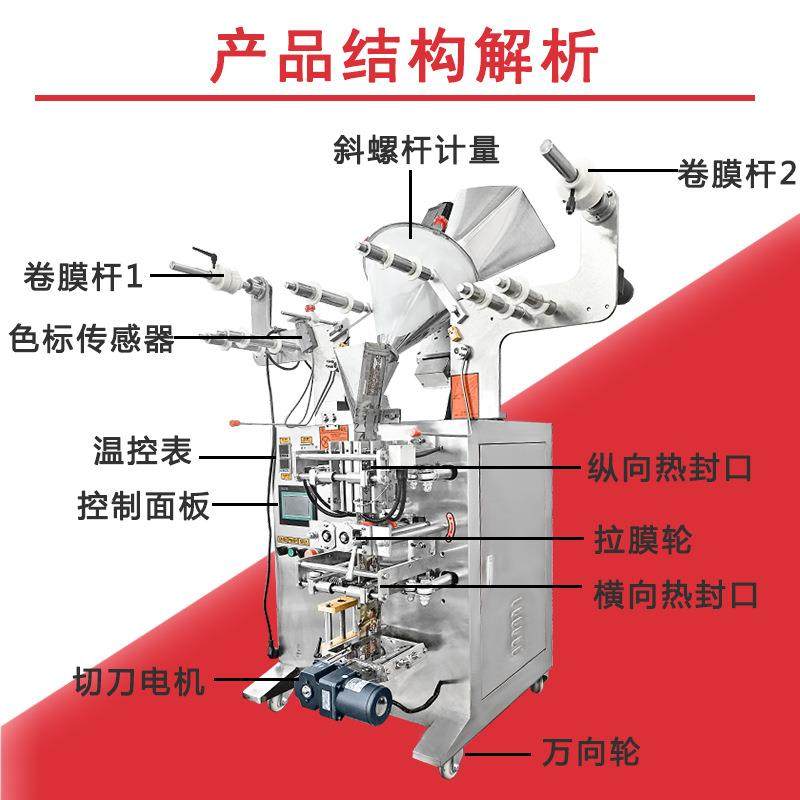 产品结构解析

斜螺杆计量

卷膜杆2

卷膜杆1

色标传感器

温控表

控制面板

纵向热封口

拉膜轮

横向热封口

切刀电机

万向轮