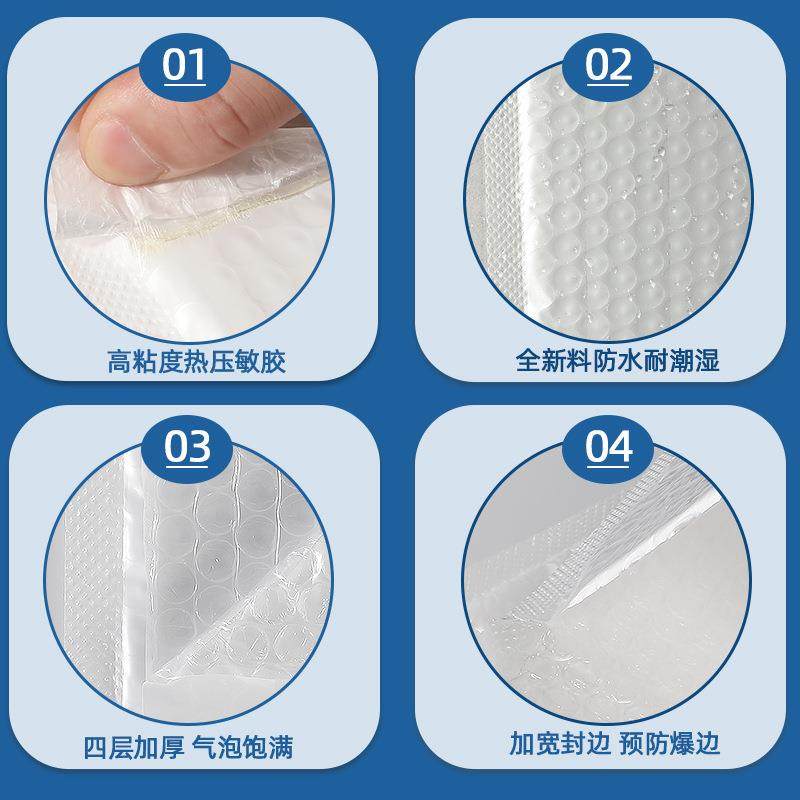 01

高粘度热压敏胶

02

全新料防水耐潮湿

03

四层加厚 气泡饱满

04

加宽封边 预防爆边