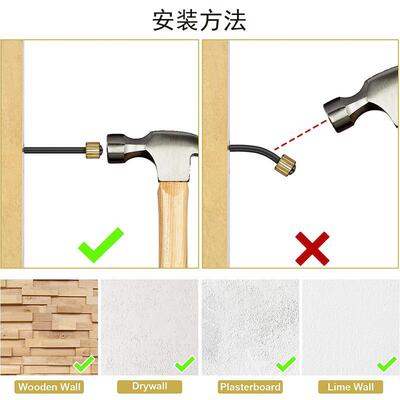 安装方法

Wooden Wall

Drywall

Plasterboard

Lime Wall