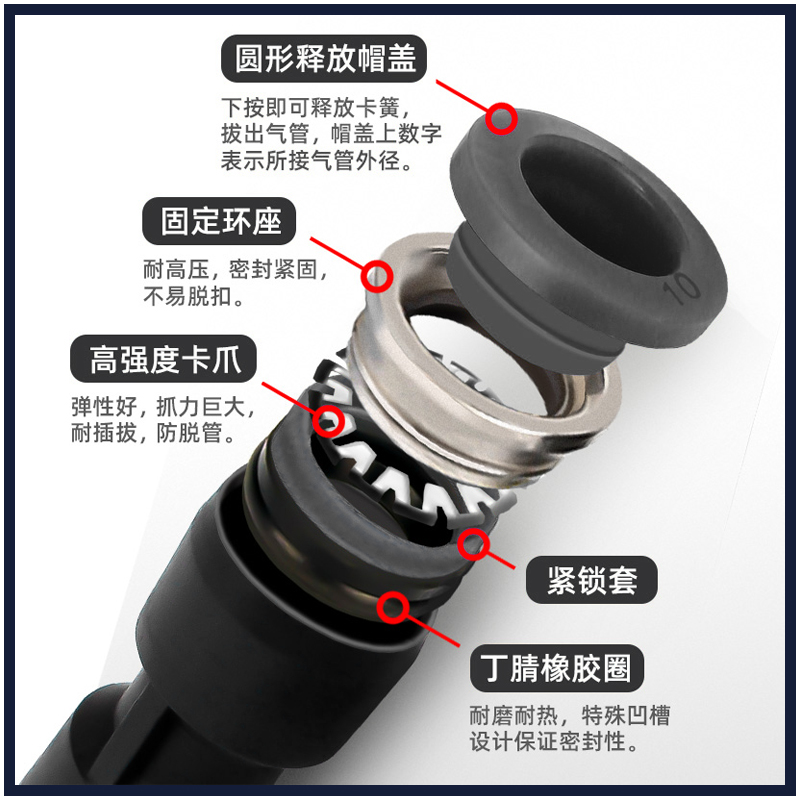 圆形释放帽盖

下按即可释放卡簧，拔出气管，帽盖上数字表示所接气管外径。

10

固定环座

耐高压，密封紧固，不易脱扣。

高强度卡爪

弹性好，抓力巨大，耐插拔，防脱管。

紧锁套

丁腈橡胶圈

耐磨耐热，特殊凹槽设计保证密封性。