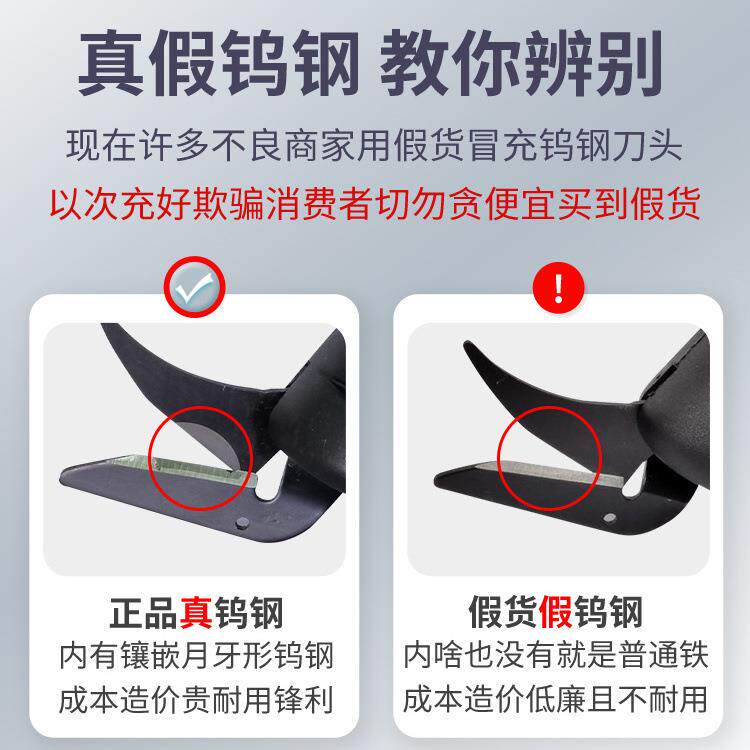 真假钨钢 教你辨别

现在许多不良商家用假货冒充钨钢刀头

以次充好欺骗消费者切勿贪便宜买到假货

正品真钨钢
内有镶嵌月牙形钨钢
成本造价贵耐用锋利

假货假钨钢
内啥也没有就是普通铁
成本造价低廉且不耐用