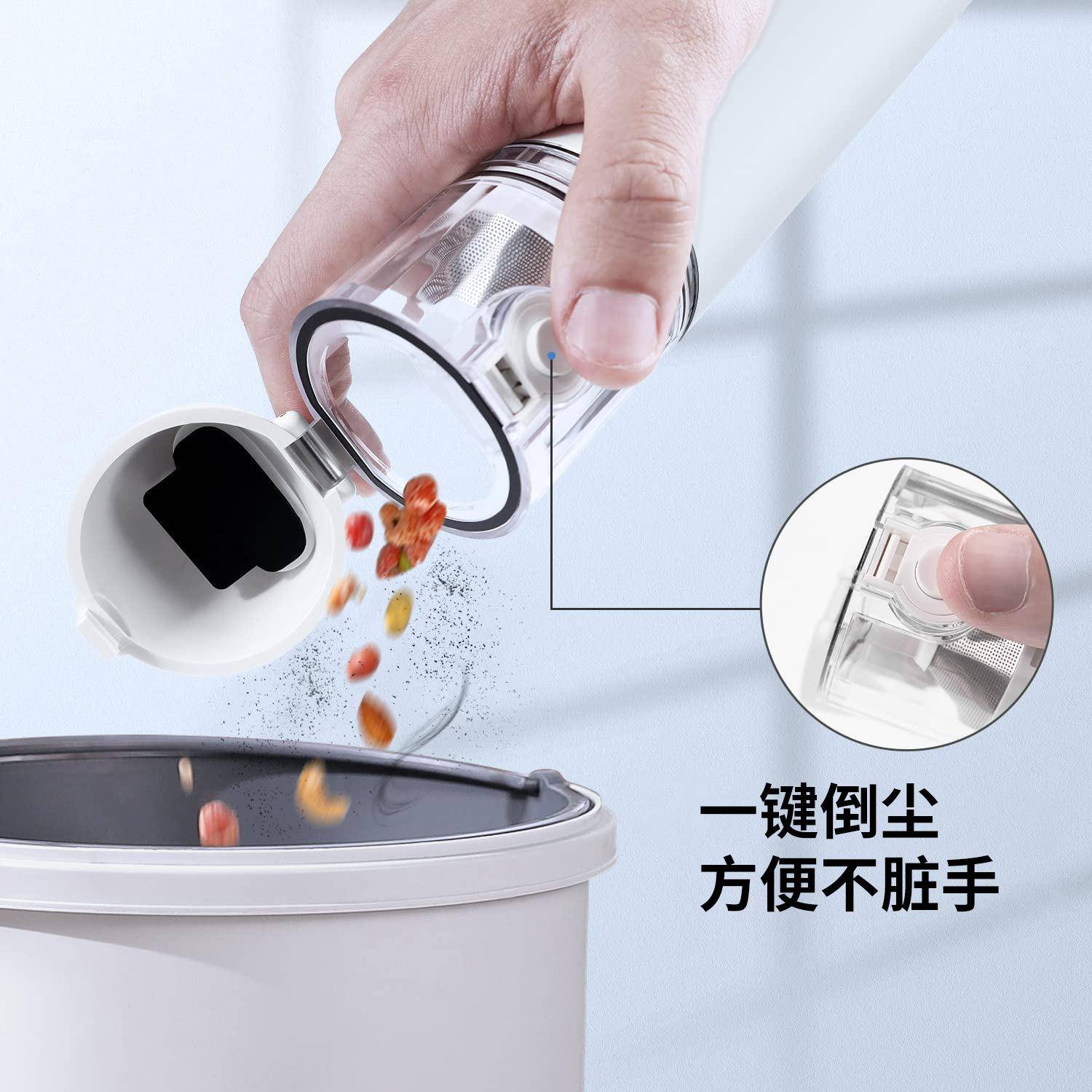 一键倒尘
方便不脏手