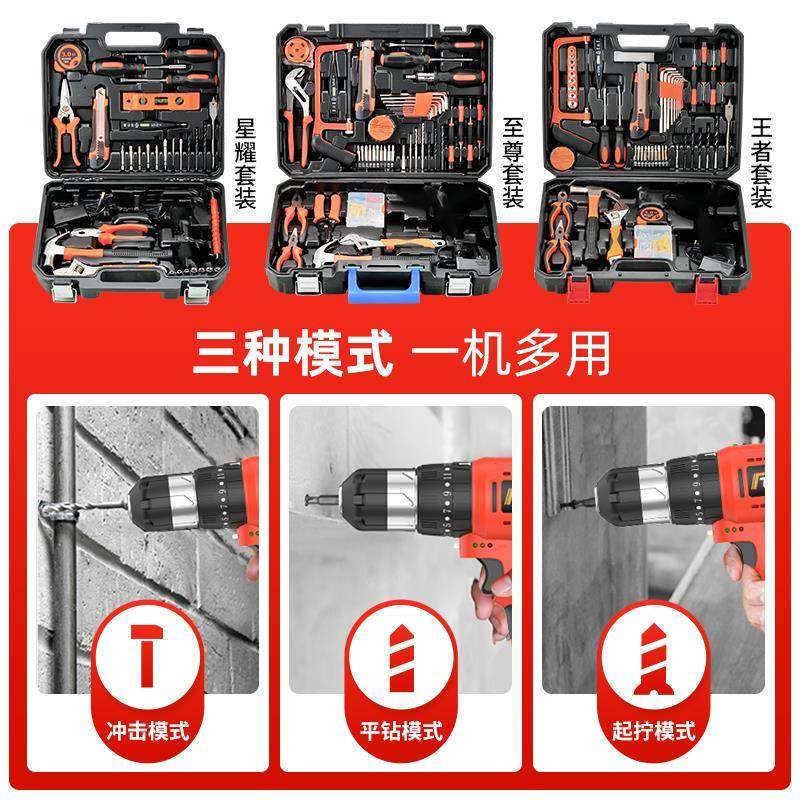 星耀套装

至尊套装

王者套装

三种模式 一机多用

冲击模式

平钻模式

起拧模式