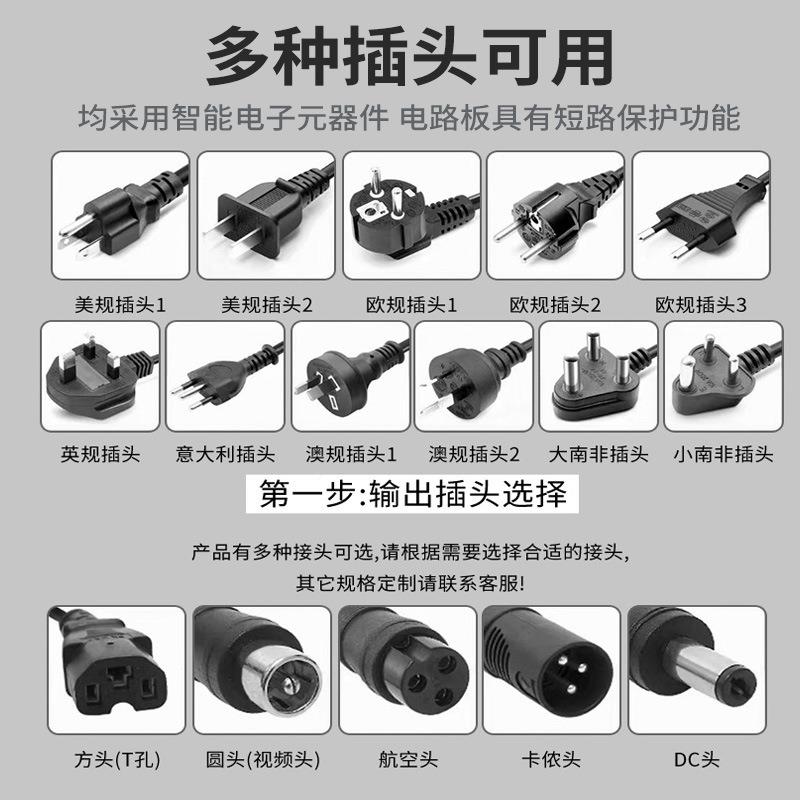 多种插头可用

均采用智能电子元器件 电路板具有短路保护功能

美规插头1 美规插头2 欧规插头1 欧规插头2 欧规插头3

英规插头 意大利插头 澳规插头1 澳规插头2 大南非插头 小南非插头

第一步:输出插头选择

产品有多种接头可选,请根据需要选择合适的接头,
其它规格定制请联系客服!

方头(T孔) 圆头(视频头) 航空头 卡侬头 DC头