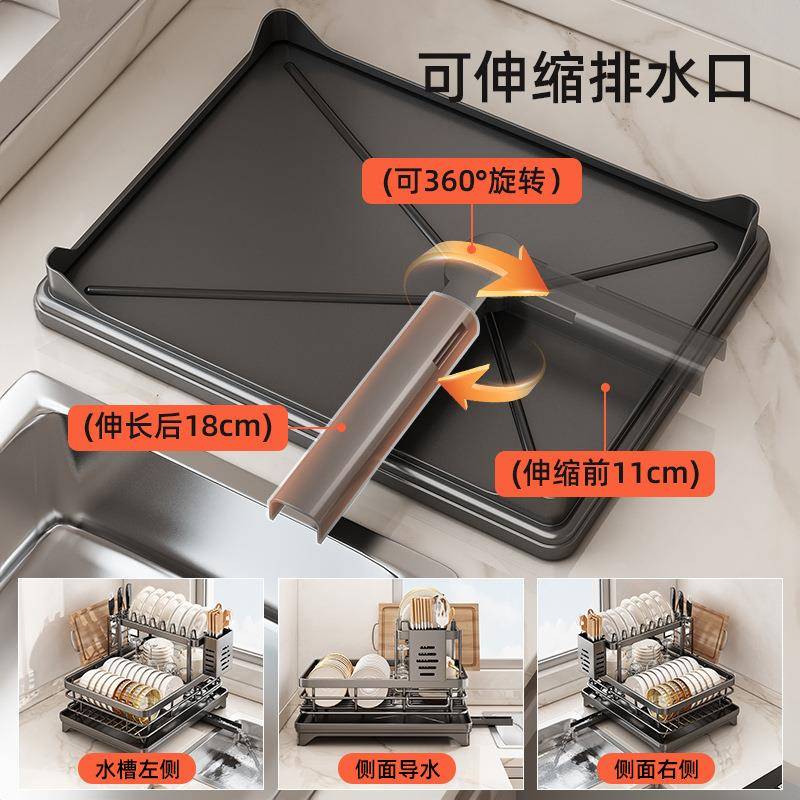 可伸缩排水口

(可360°旋转)

(伸长后18cm)

(伸缩前11cm)

水槽左侧

侧面导水

侧面右侧