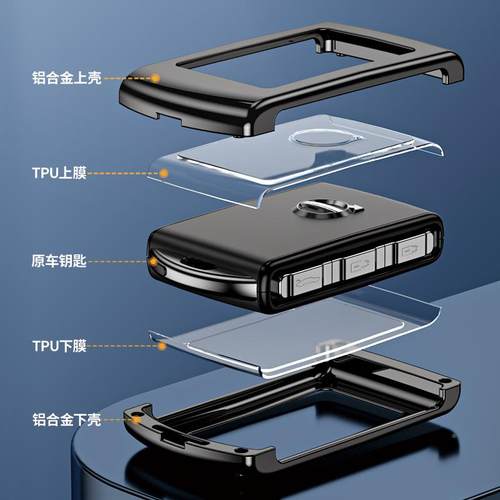 铝合金上壳

TPU上膜

原车钥匙

TPU下膜

铝合金下壳