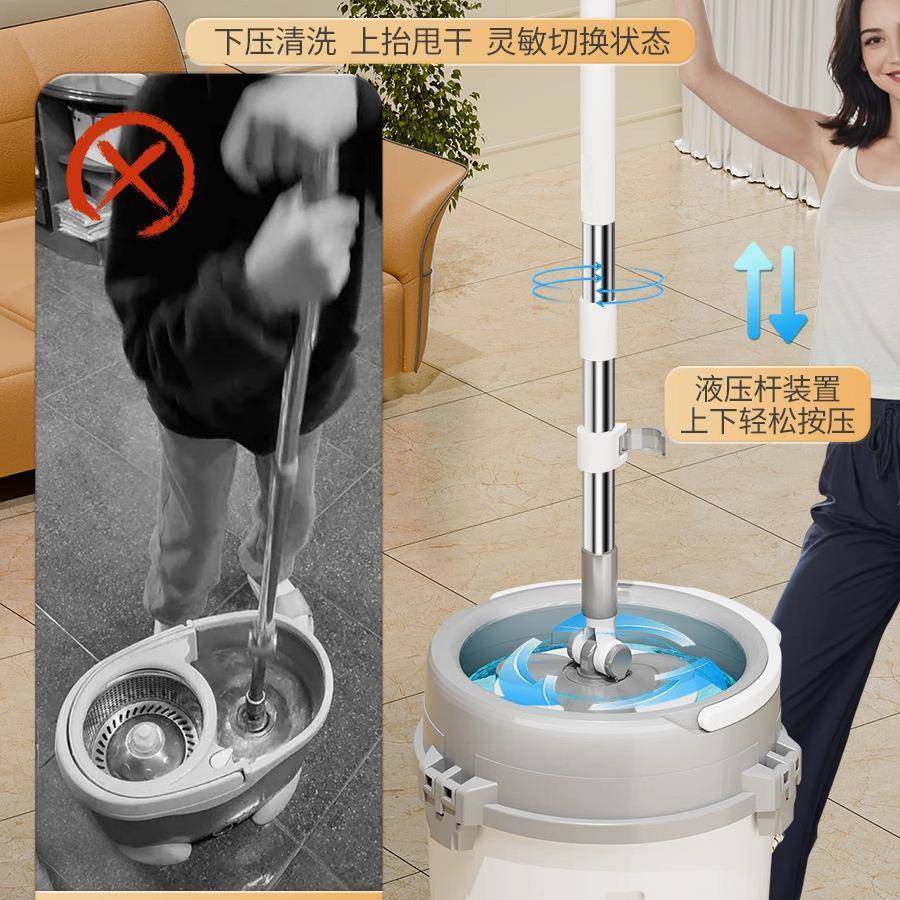 下压清洗 上抬甩干 灵敏切换状态

液压杆装置
上下轻松按压