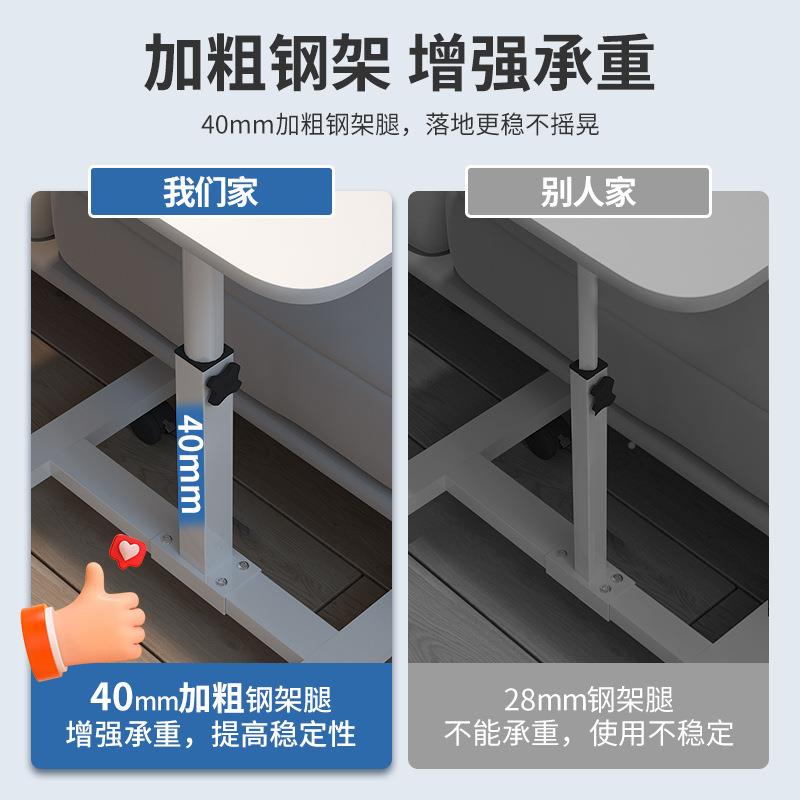 加粗钢架 增强承重

40mm加粗钢架腿，落地更稳不摇晃

我们家

40mm

40mm加粗钢架腿
增强承重，提高稳定性

别人家

28mm钢架腿
不能承重，使用不稳定