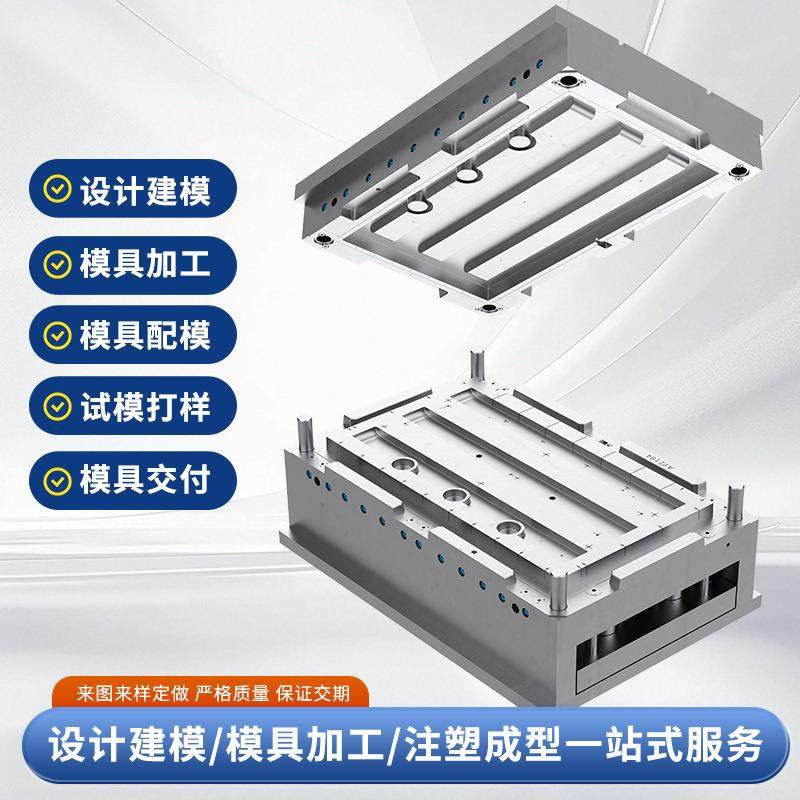 设计建模

模具加工

模具配模

试模打样

模具交付

来图来样定做 严格质量 保证交期

设计建模/模具加工/注塑成型一站式服务