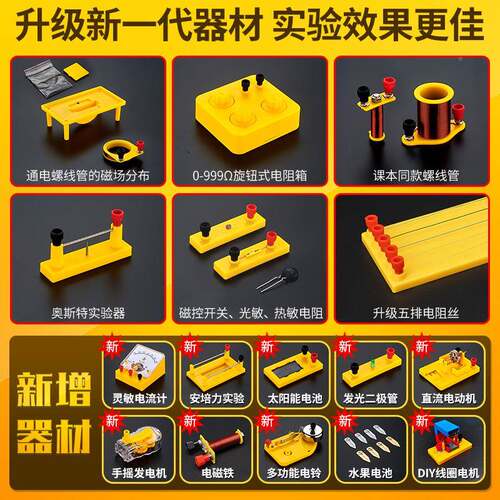 升级新一代器材 实验效果更佳

通电螺线管的磁场分布

0-999Ω旋钮式电阻箱

课本同款螺线管

奥斯特实验器

磁控开关、光敏、热敏电阻

升级五排电阻丝

新增器材

新
灵敏电流计

新
安培力实验

新
太阳能电池

新
发光二极管

新
直流电动机

新
手摇发电机

新
电磁铁

新
多功能电铃

新
水果电池

新
DIY线圈电机