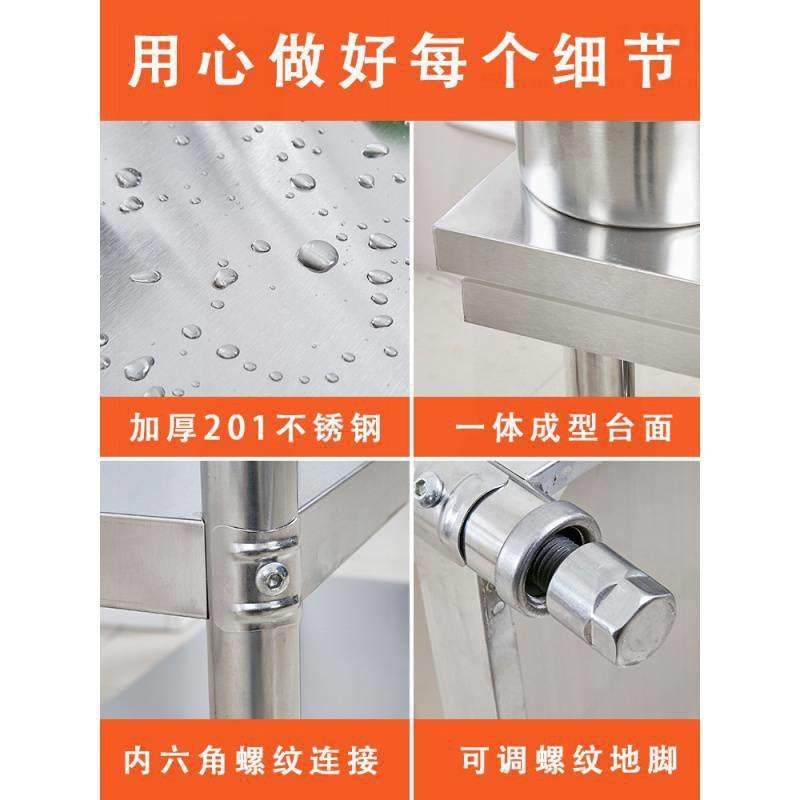 用心做好每个细节

加厚201不锈钢

一体成型台面

内六角螺纹连接

可调螺纹地脚