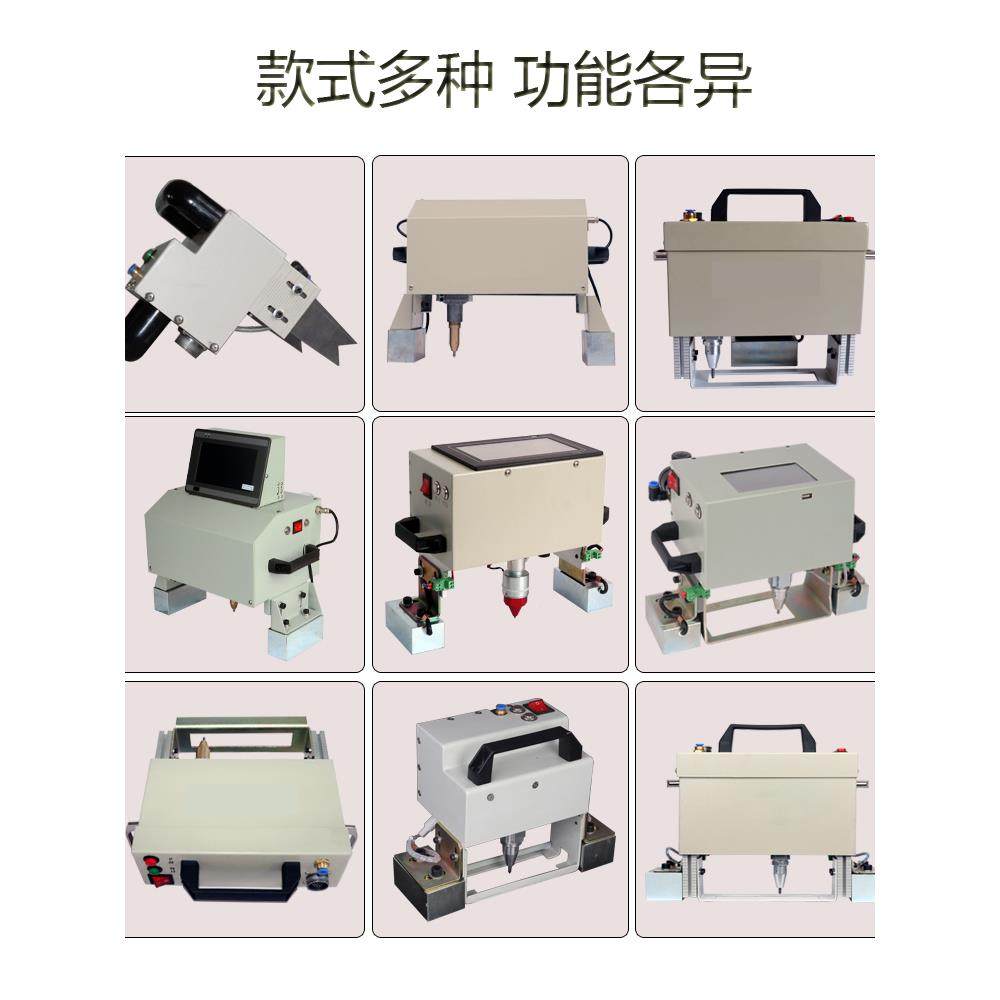 款式多种 功能各异