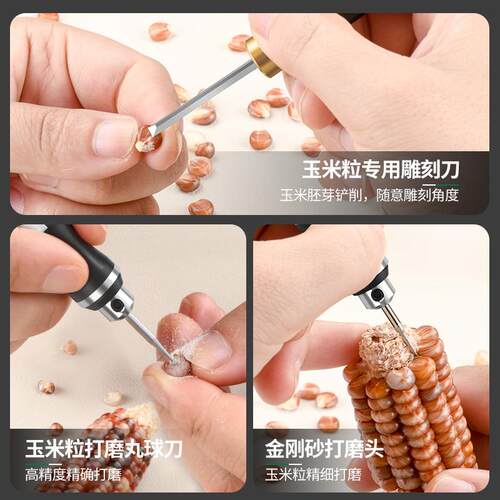 玉米粒专用雕刻刀
玉米胚芽铲削，随意雕刻角度

玉米粒打磨丸球刀
高精度精确打磨

金刚砂打磨头
玉米粒精细打磨