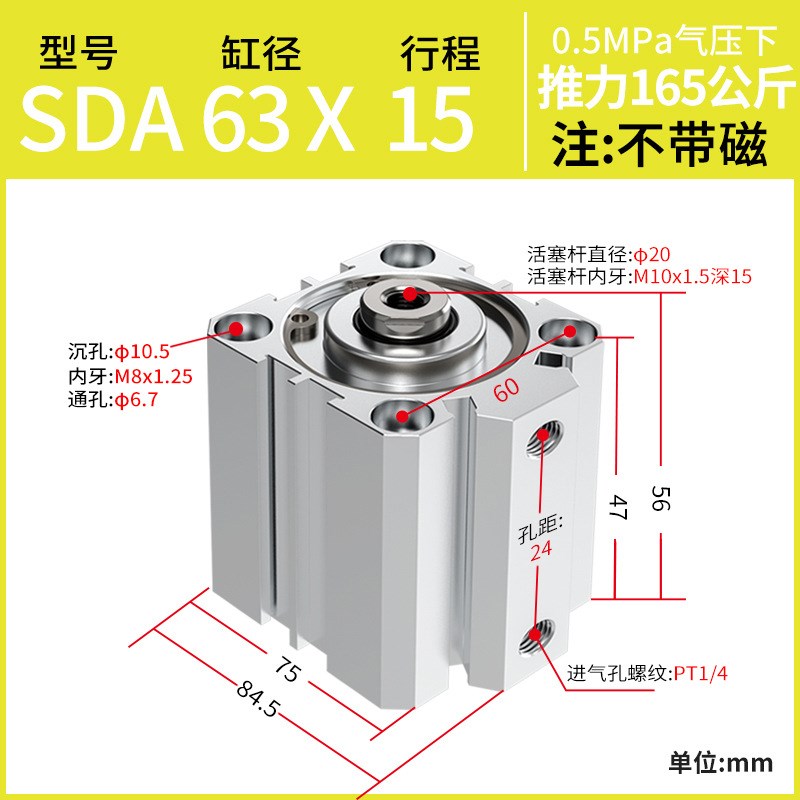 型号 缸径 行程
SDA 63 X 15

0.5MPa气压下
推力165公斤
注:不带磁

活塞杆直径:ϕ20
活塞杆内牙:M10x1.5深15

沉孔:ϕ10.5
内牙:M8x1.25
通孔:ϕ6.7

60

47

56

孔距:
24

75

84.5

进气孔螺纹:PT1/4

单位:mm