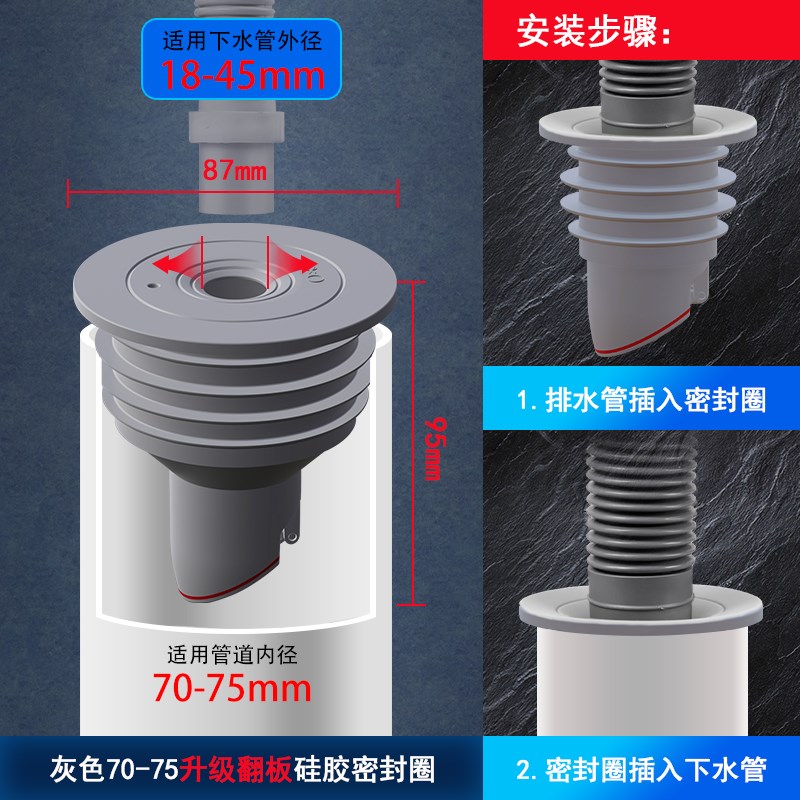 适用下水管外径
18-45mm

87mm

95mm

适用管道内径
70-75mm

灰色70-75升级翻板硅胶密封圈

安装步骤:

1. 排水管插入密封圈

2. 密封圈插入下水管