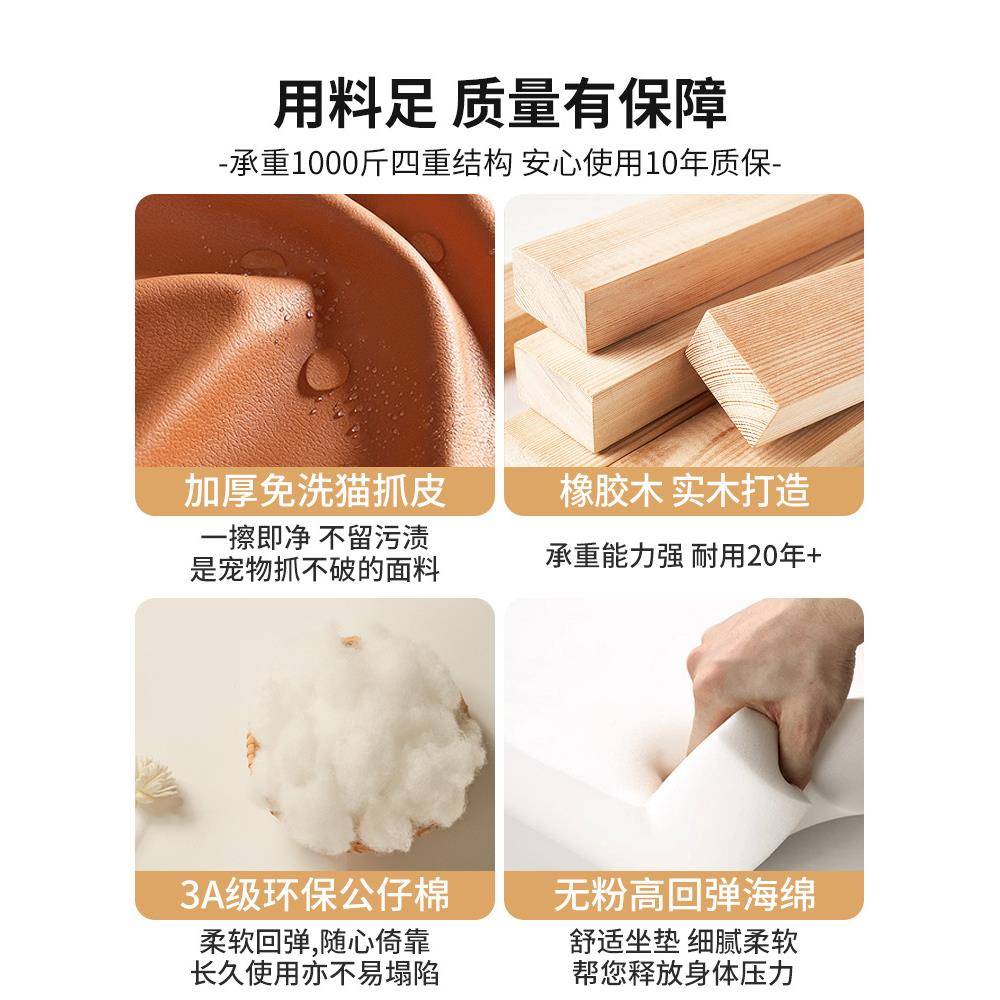 用料足 质量有保障
-承重1000斤四重结构 安心使用10年质保-

加厚免洗猫抓皮
一擦即净 不留污渍
是宠物抓不破的面料

橡胶木 实木打造
承重能力强 耐用20年+

3A级环保公仔棉
柔软回弹,随心倚靠
长久使用亦不易塌陷

无粉高回弹海绵
舒适坐垫 细腻柔软
帮您释放身体压力