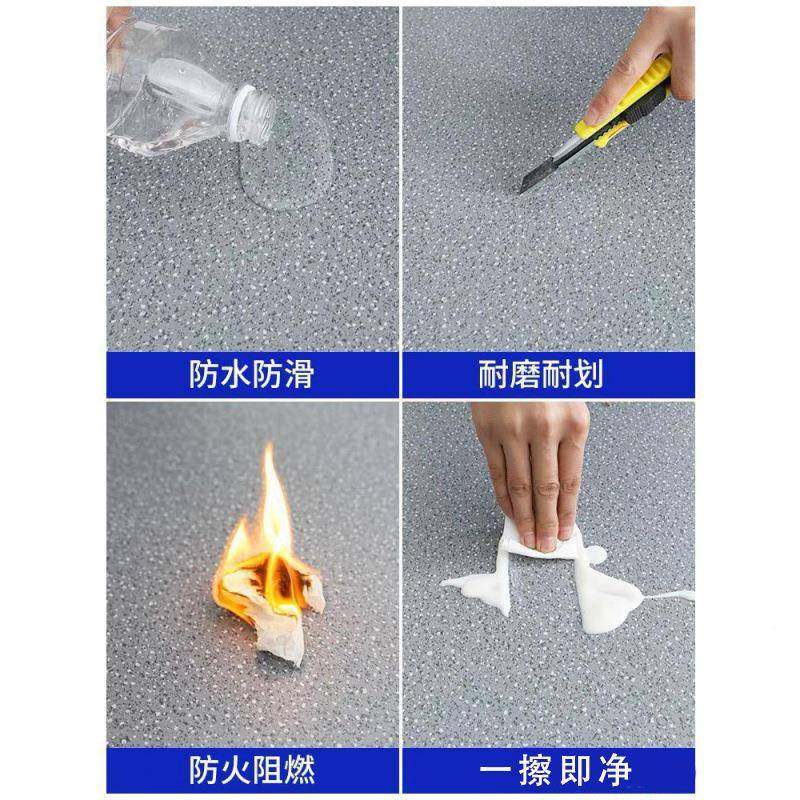 防水防滑

耐磨耐划

防火阻燃

一擦即净