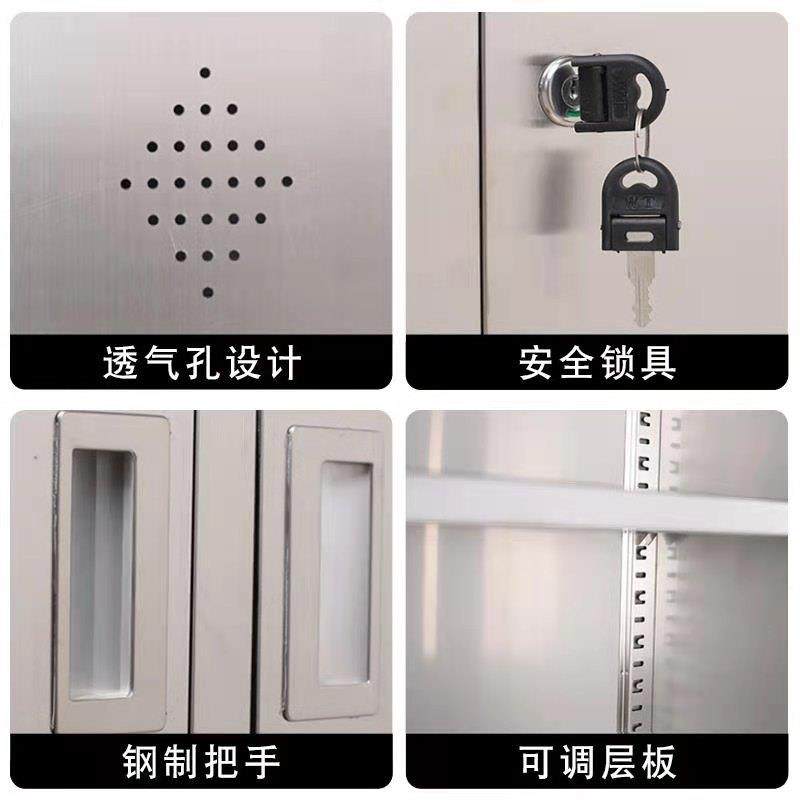 透气孔设计

安全锁具

钢制把手

可调层板