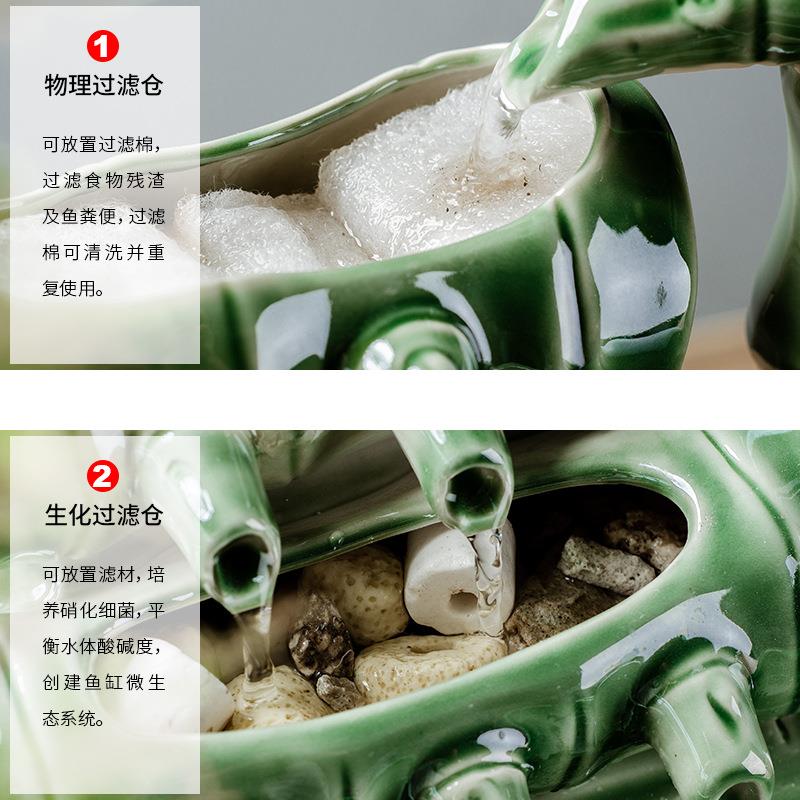 1
物理过滤仓

可放置过滤棉，过滤食物残渣及鱼粪便，过滤棉可清洗并重复使用。

2
生化过滤仓

可放置滤材，培养硝化细菌，平衡水体酸碱度，创建鱼缸微生态系统。