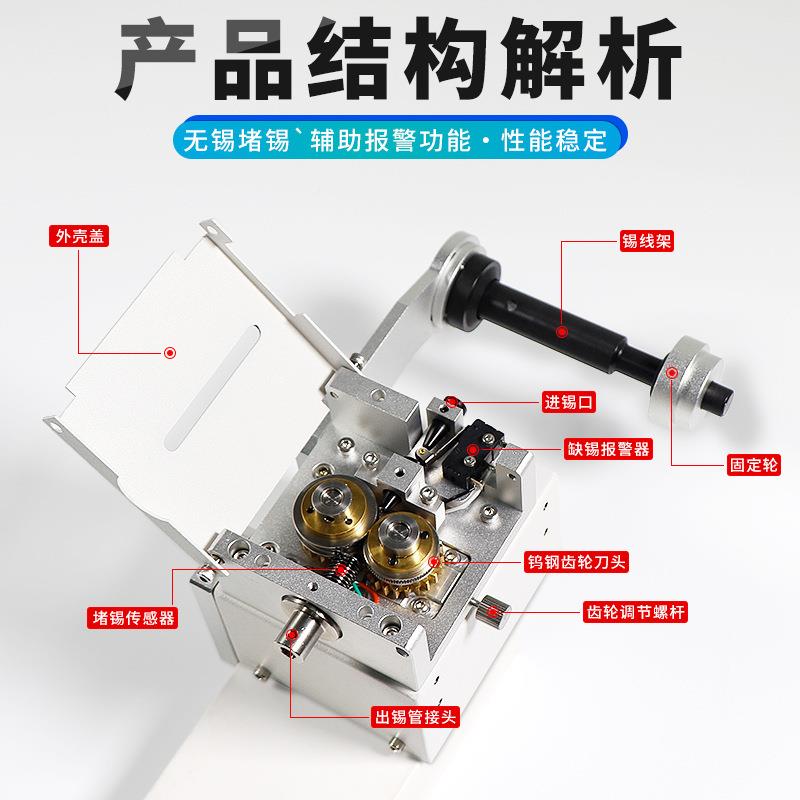 产品结构解析

无锡堵锡`辅助报警功能·性能稳定

外壳盖

锡线架

进锡口

缺锡报警器

固定轮

钨钢齿轮刀头

堵锡传感器

齿轮调节螺杆

出锡管接头