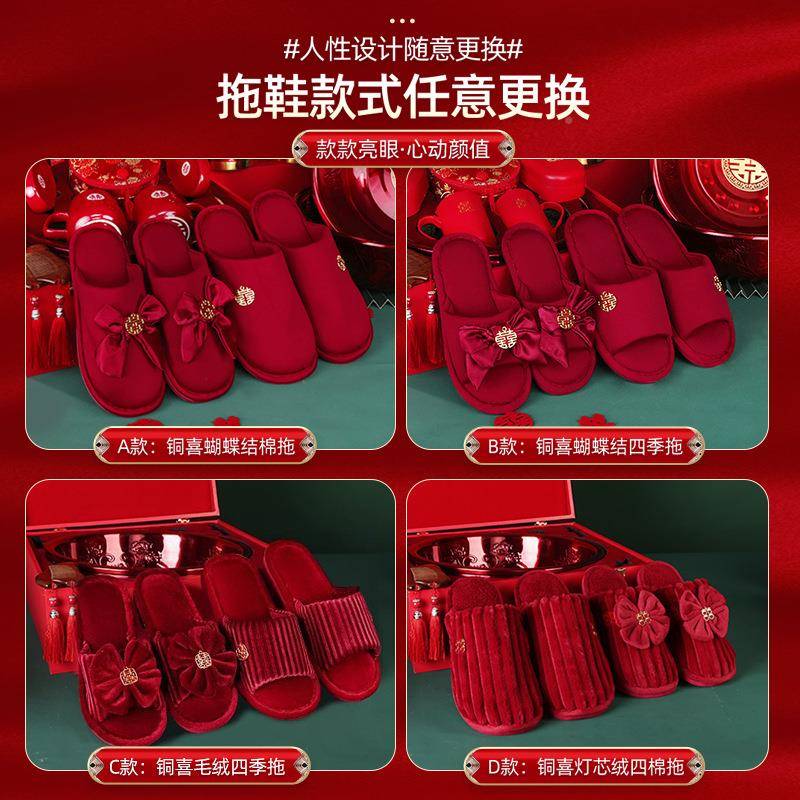 #人性设计随意更换#

拖鞋款式任意更换

款款亮眼·心动颜值

A款：铜喜蝴蝶结棉拖

B款：铜喜蝴蝶结四季拖

C款：铜喜毛绒四季拖

D款：铜喜灯芯绒四棉拖