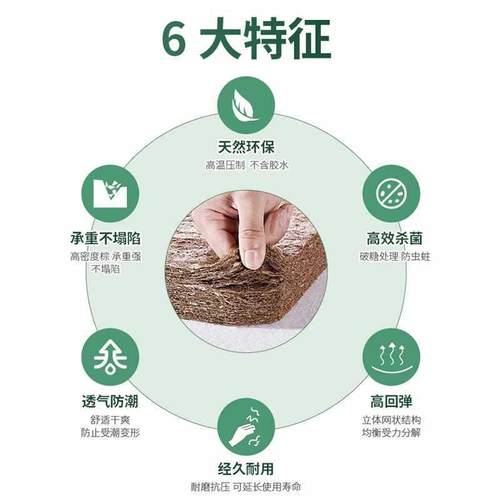 6 大特征

天然环保
高温压制 不含胶水

承重不塌陷
高密度棕 承重强 不塌陷

高效杀菌
破糖处理 防虫蛀

透气防潮
舒适干爽 防止受潮变形

高回弹
立体网状结构 均衡受力分解

经久耐用
耐磨抗压 可延长使用寿命