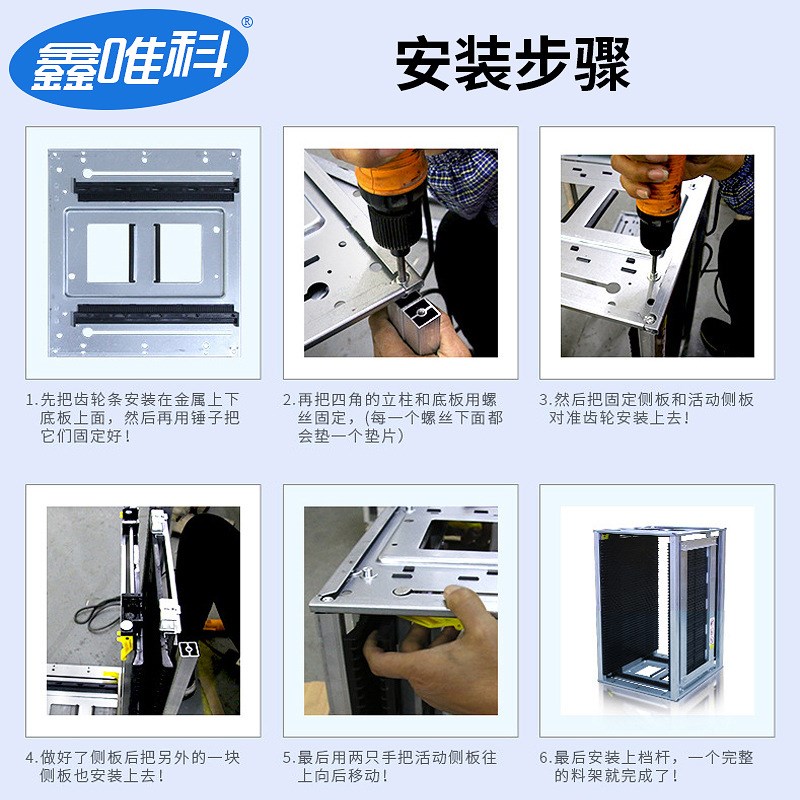 鑫唯科®

安装步骤

1.先把齿轮条安装在金属上下底板上面，然后再用锤子把它们固定好！

2.再把四角的立柱和底板用螺丝固定，(每一个螺丝下面都会垫一个垫片)

3.然后把固定侧板和活动侧板对准齿轮安装上去！

4.做好了侧板后把另外的一块侧板也安装上去！

5.最后用两只手把活动侧板往上向后移动！

6.最后安装上档杆，一个完整的料架就完成了！