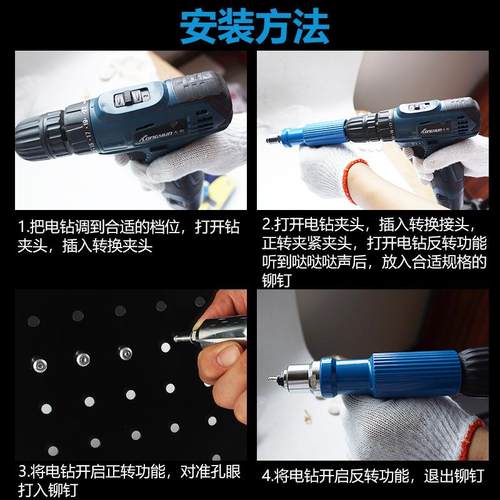 安装方法

1.把电钻调到合适的档位，打开钻夹头，插入转换夹头

2.打开电钻夹头，插入转换接头，正转夹紧夹头，打开电钻反转功能听到哒哒哒声后，放入合适规格的铆钉

3.将电钻开启正转功能，对准孔眼打入铆钉

4.将电钻开启反转功能，退出铆钉