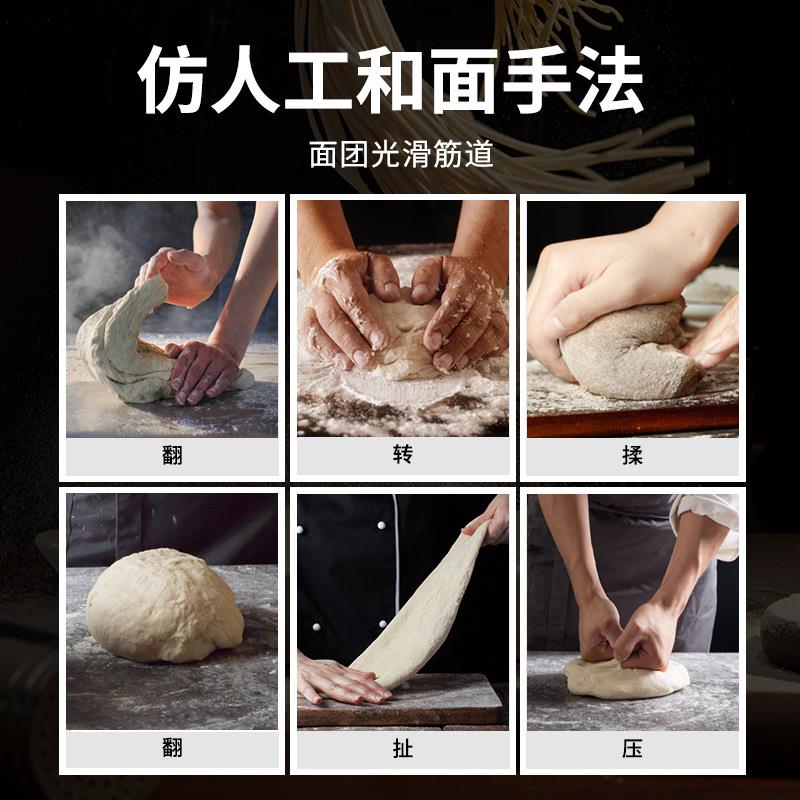 仿人工和面手法

面团光滑筋道

翻

转

揉

翻

扯

压