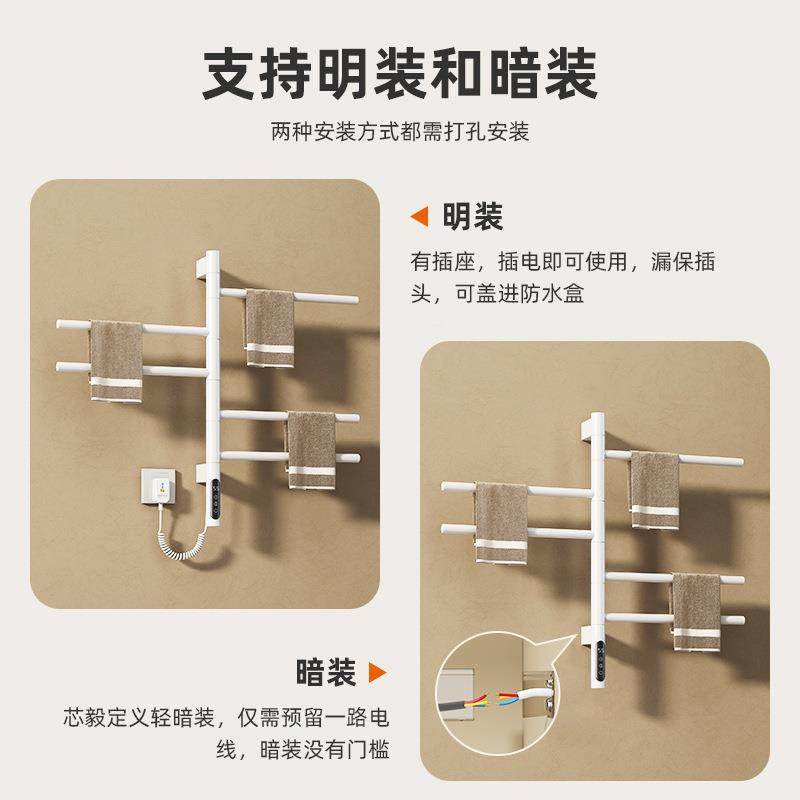 支持明装和暗装

两种安装方式都需打孔安装

明装

有插座，插电即可使用，漏保插头，可盖进防水盒

暗装

芯毅定义轻暗装，仅需预留一路电线，暗装没有门槛