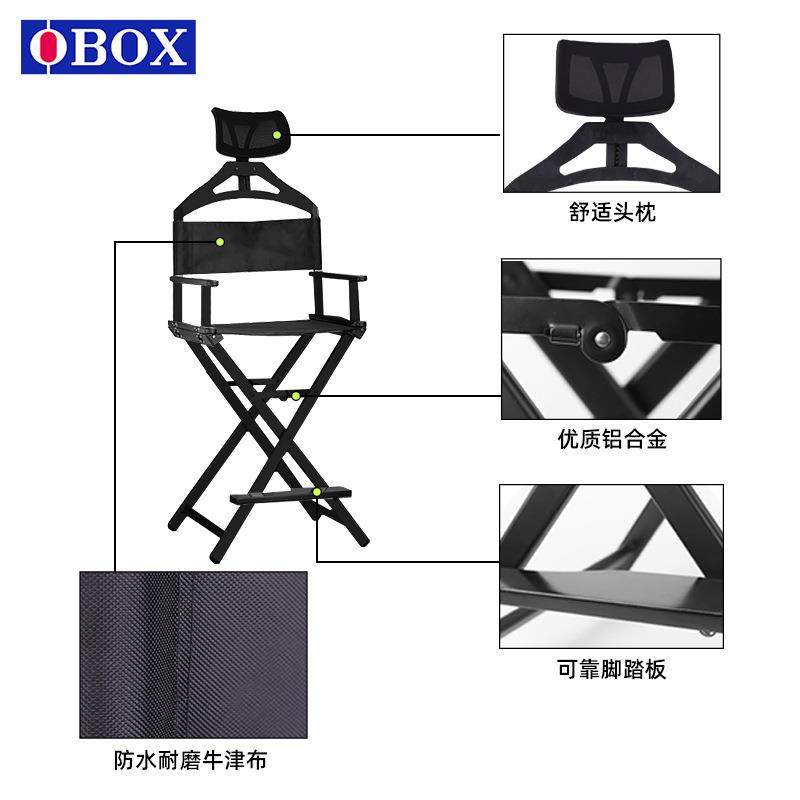 OBOX

舒适头枕

优质铝合金

可靠脚踏板

防水耐磨牛津布