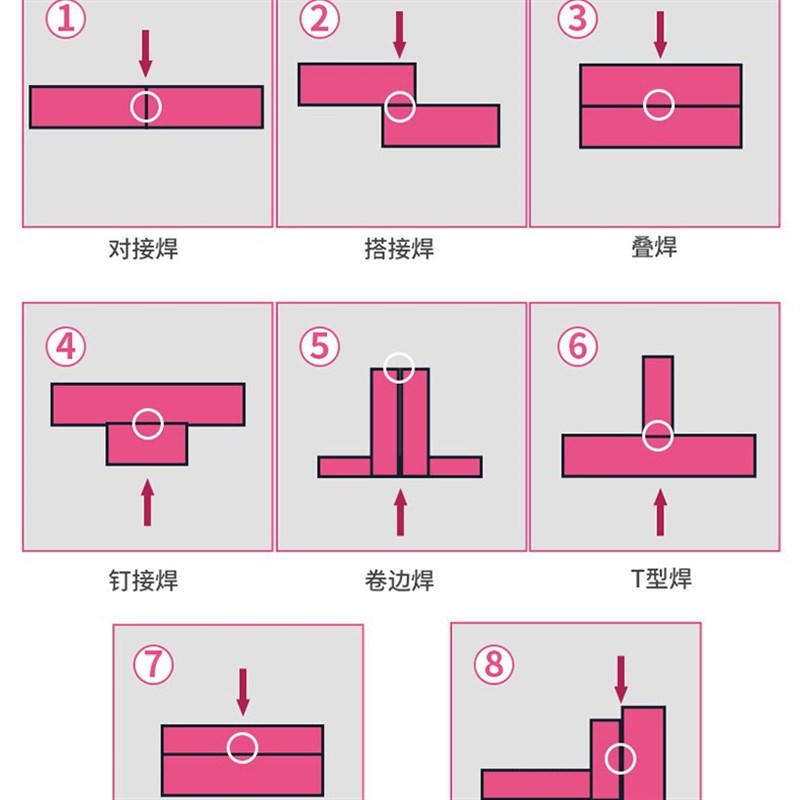 ①

对接焊

②

搭接焊

③

叠焊

④

钉接焊

⑤

卷边焊

⑥

T型焊

⑦

⑧