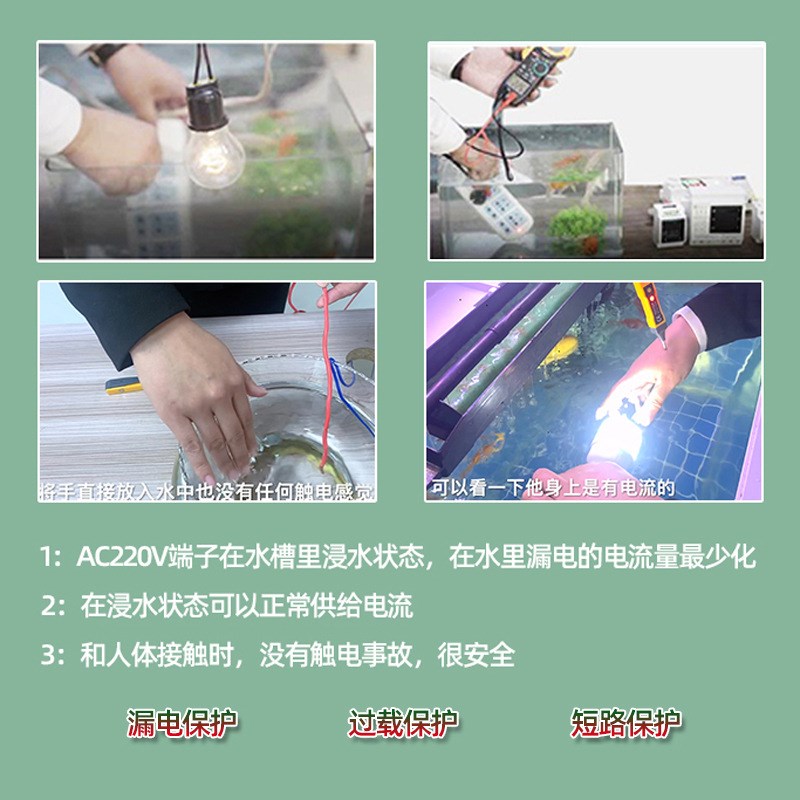 将手直接放入水中也没有任何触电感觉

可以看一下他身上是有电流的

1：AC220V端子在水槽里浸水状态，在水里漏电的电流量最少化

2：在浸水状态可以正常供给电流

3：和人体接触时，没有触电事故，很安全

漏电保护　过载保护　短路保护