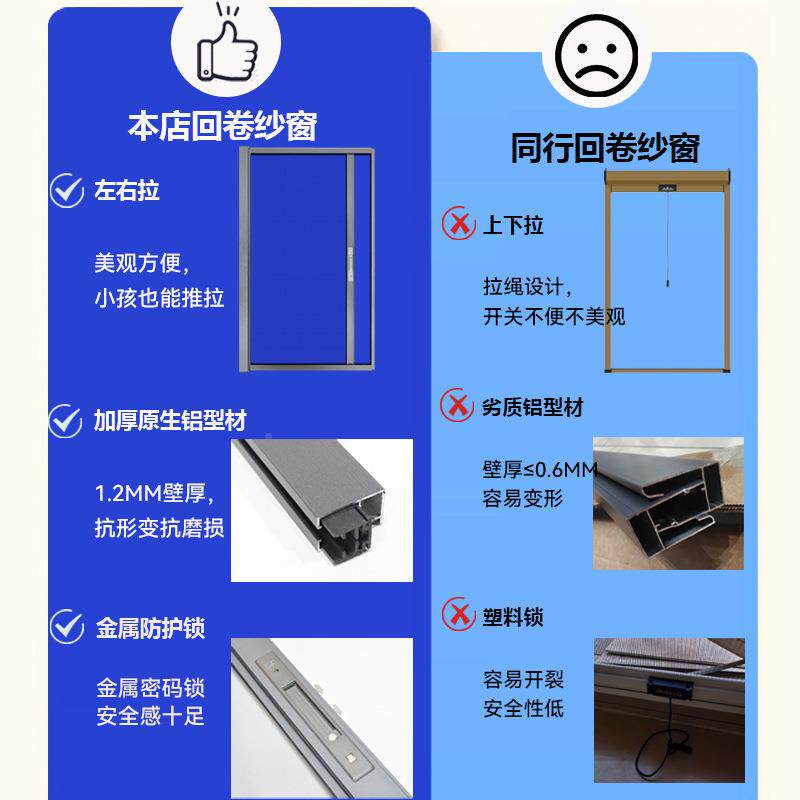 本店回卷纱窗

左右拉

美观方便，
小孩也能推拉

加厚原生铝型材

1.2MM壁厚，
抗形变抗磨损

金属防护锁

金属密码锁
安全感十足

同行回卷纱窗

上下拉

拉绳设计，
开关不便不美观

劣质铝型材

壁厚≤0.6MM
容易变形

塑料锁

容易开裂
安全性低