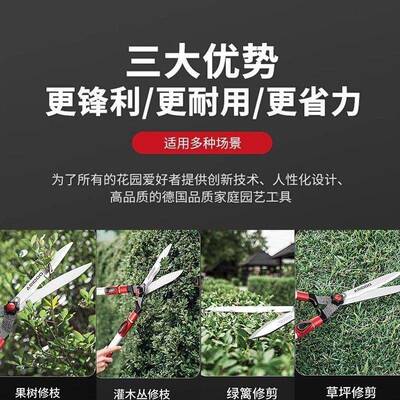 三大优势
更锋利/更耐用/更省力

适用多种场景

为了所有的花园爱好者提供创新技术、人性化设计、高品质的德国品质家庭园艺工具

果树修枝

灌木丛修枝

绿篱修剪

草坪修剪