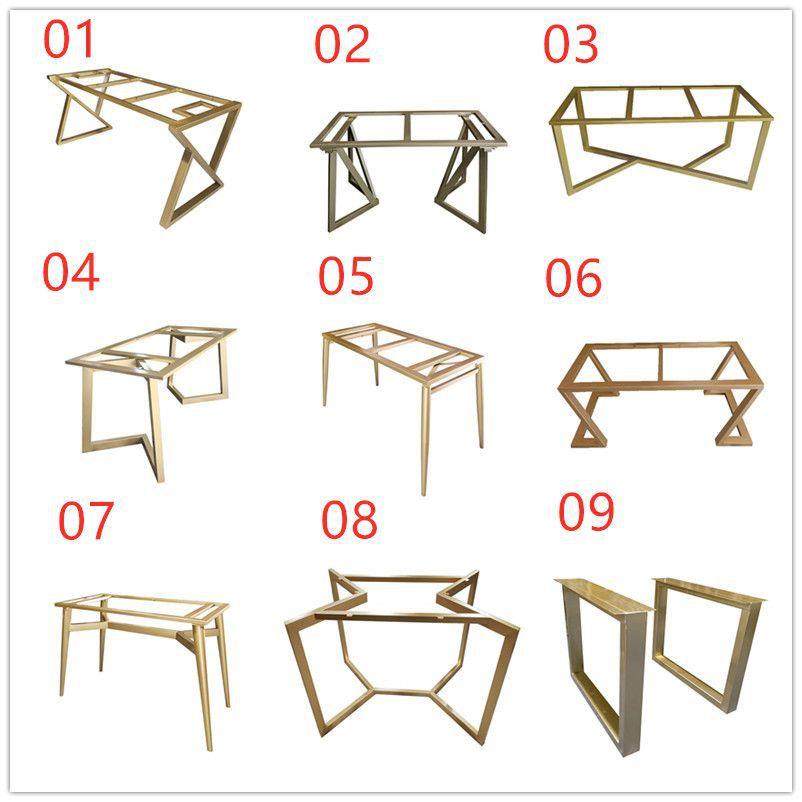 01

02

03

04

05

06

07

08

09