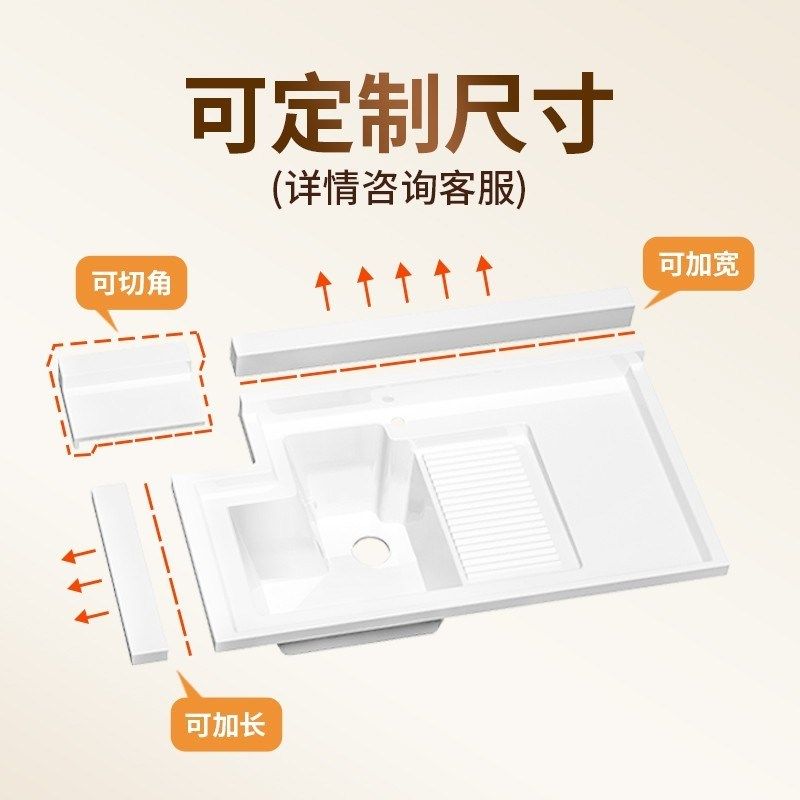 可定制尺寸
(详情咨询客服)

可切角

可加宽

可加长