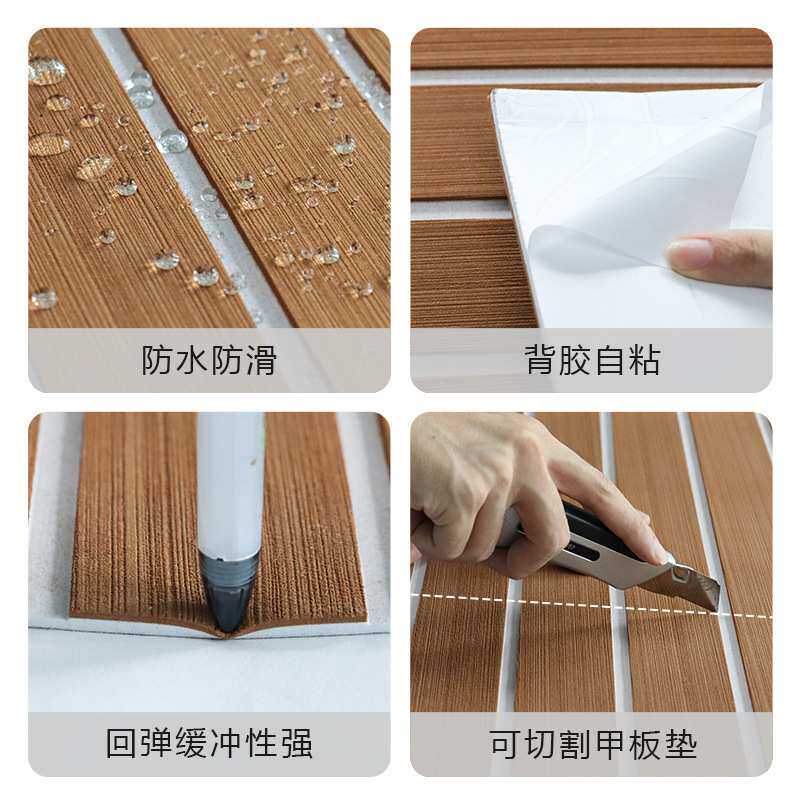 防水防滑

背胶自粘

回弹缓冲性强

可切割甲板垫