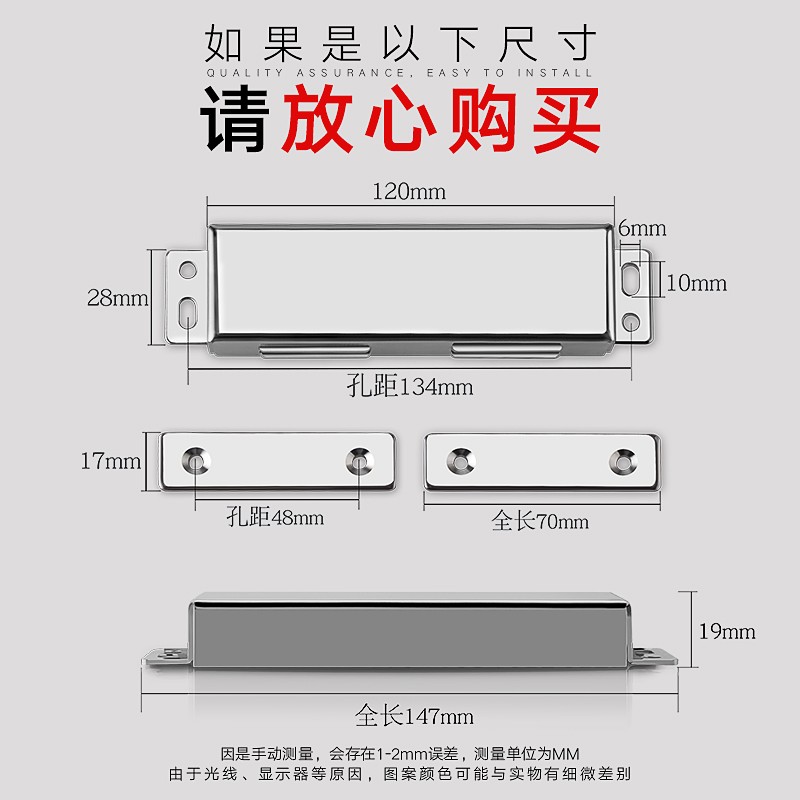 如果是以下尺寸
QUALITY ASSURANCE, EASY TO INSTALL
请放心购买

120mm
6mm
28mm
10mm
孔距134mm

17mm
孔距48mm
全长70mm

19mm
全长147mm

因是手动测量，会存在1-2mm误差，测量单位为MM
由于光线、显示器等原因，图案颜色可能与实物有细微差别