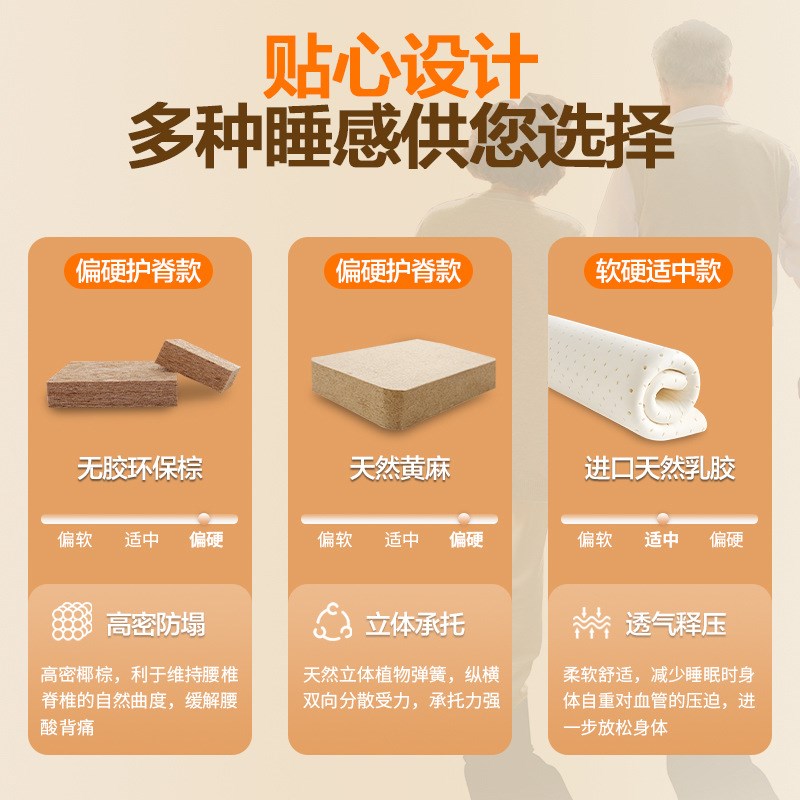 贴心设计
多种睡感供您选择

偏硬护脊款

无胶环保棕

偏软 适中 偏硬

高密防塌

高密椰棕，利于维持腰椎脊椎的自然曲度，缓解腰酸背痛

偏硬护脊款

天然黄麻

偏软 适中 偏硬

立体承托

天然立体植物弹簧，纵横双向分散受力，承托力强

软硬适中款

进口天然乳胶

偏软 适中 偏硬

透气释压

柔软舒适，减少睡眠时身体自重对血管的压迫，进一步放松身体