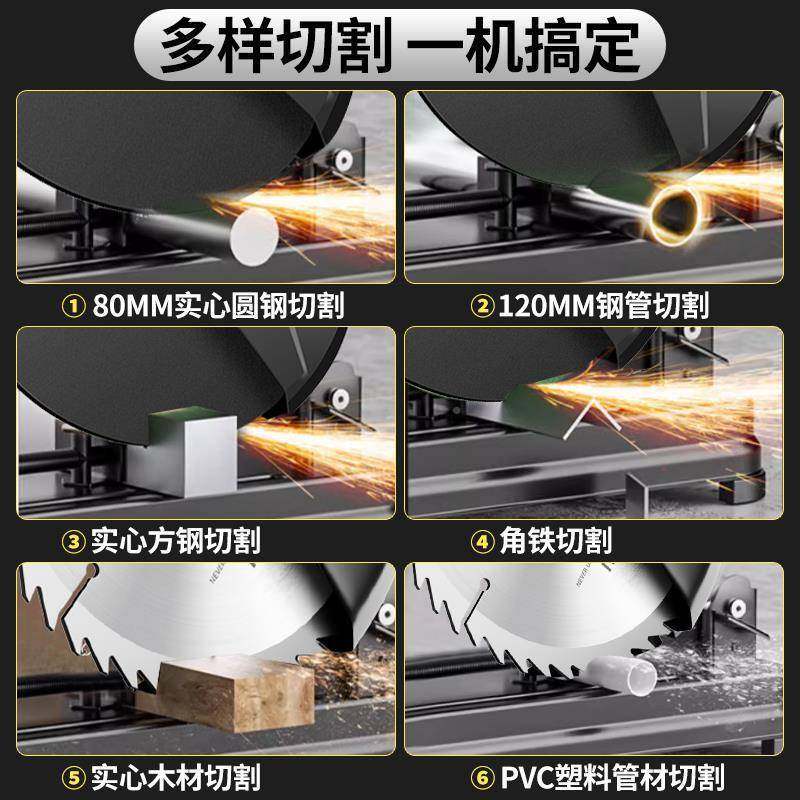 多样切割 一机搞定

① 80MM实心圆钢切割

② 120MM钢管切割

③ 实心方钢切割

④ 角铁切割

⑤ 实心木材切割

⑥ PVC塑料管材切割