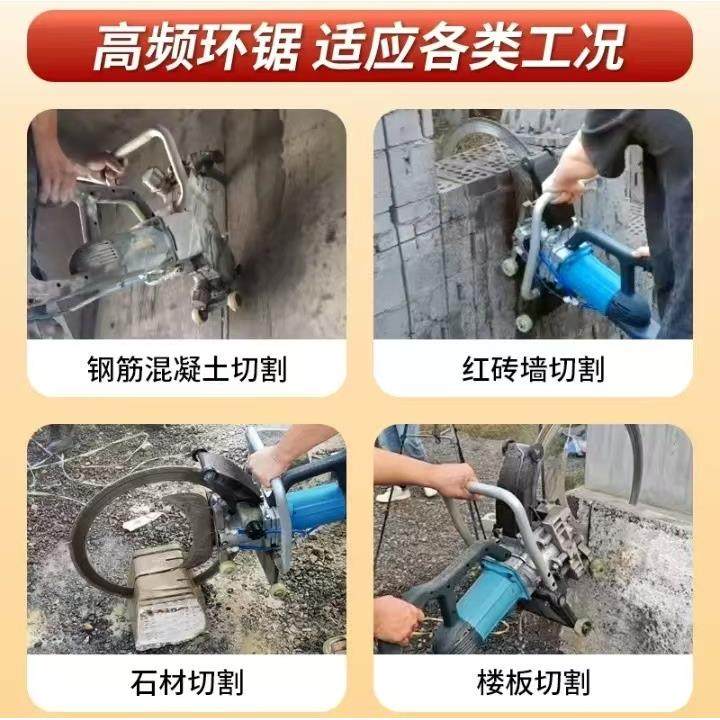 高频环锯 适应各类工况

钢筋混凝土切割

红砖墙切割

石材切割

楼板切割