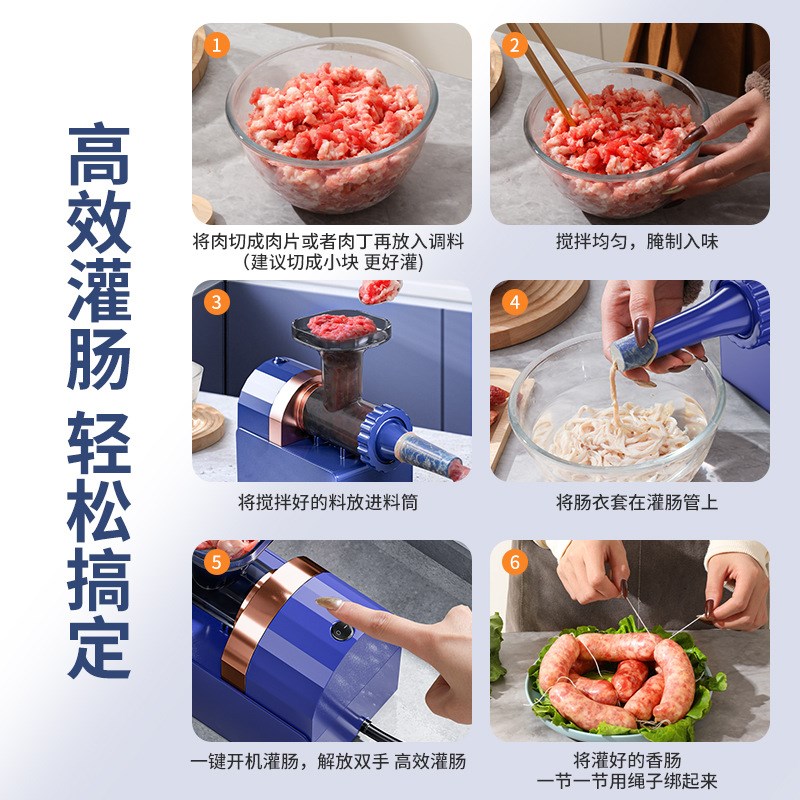 高效灌肠 轻松搞定

1
将肉切成肉片或者肉丁再放入调料
(建议切成小块 更好灌)

2
搅拌均匀，腌制入味

3
将搅拌好的料放进料筒

4
将肠衣套在灌肠管上

5
一键开机灌肠，解放双手 高效灌肠

6
将灌好的香肠
一节一节用绳子绑起来