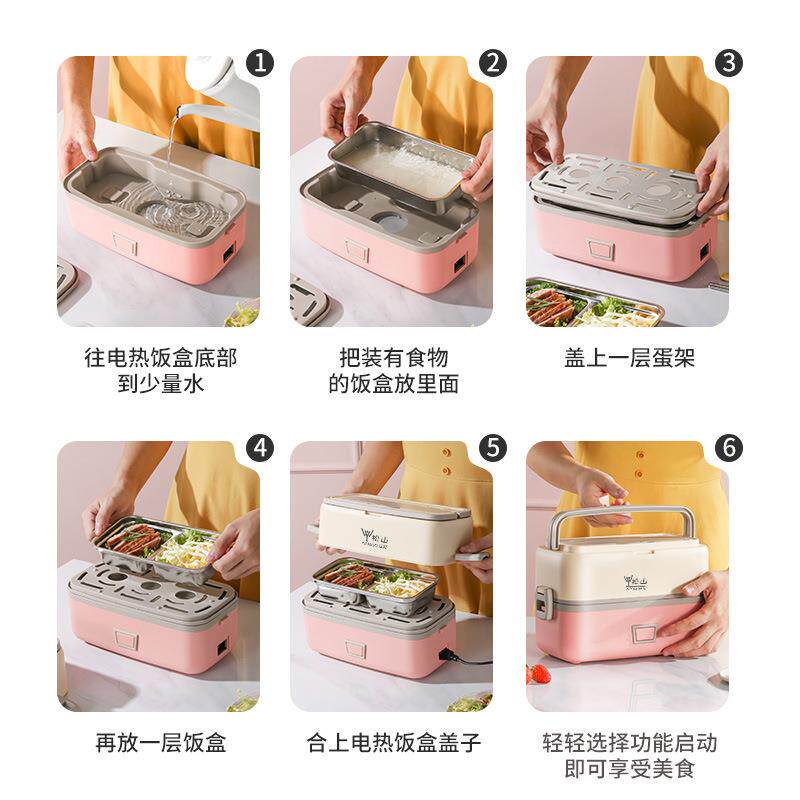 1
往电热饭盒底部到少量水

2
把装有食物的饭盒放里面

3
盖上一层蛋架

4
再放一层饭盒

5
松山
合上电热饭盒盖子

6
松山
轻轻选择功能启动即可享受美食